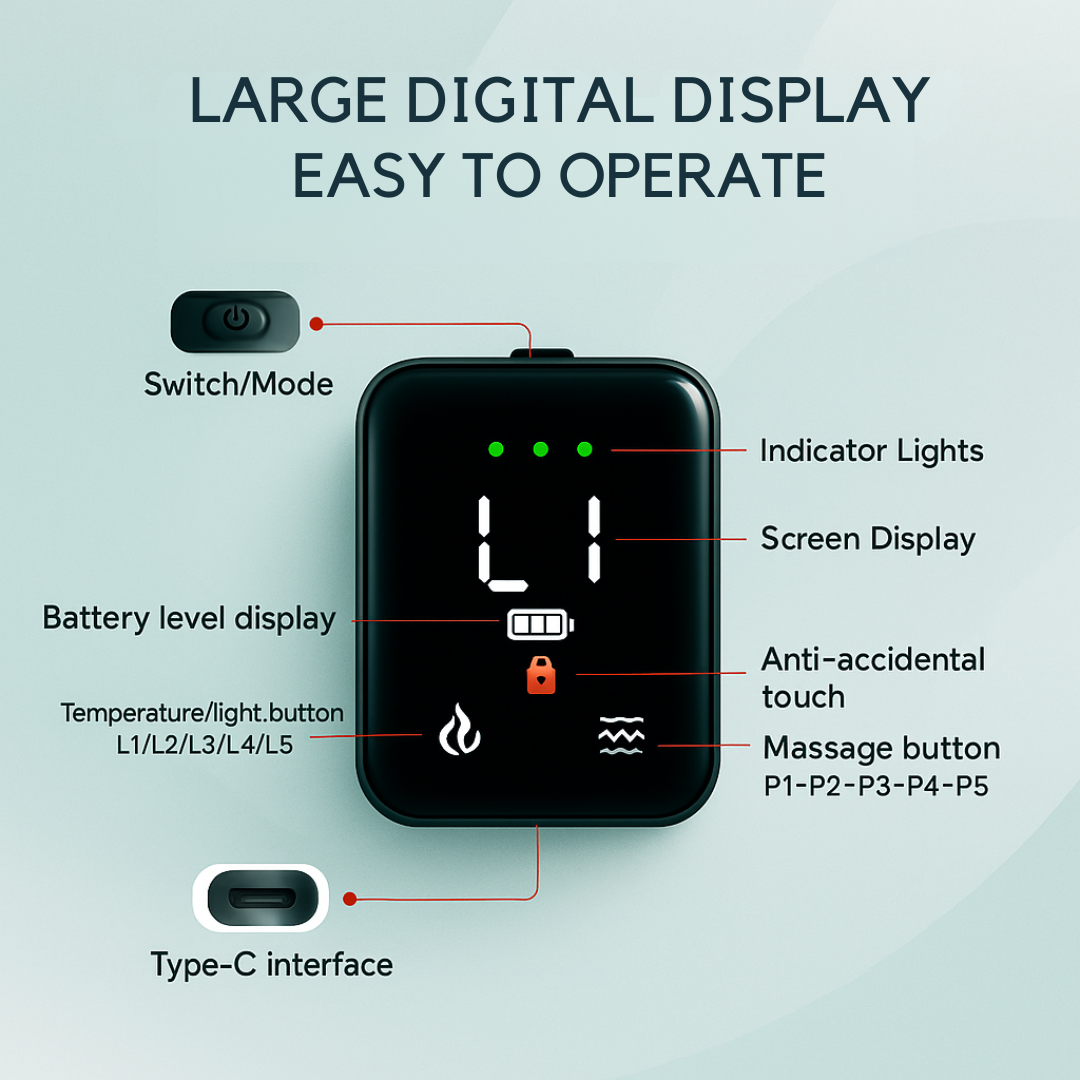 LARGE DIGITAL DISPLAY
EASY TO OPERATE

Switch/Mode

Indicator Lights

L1

Screen Display

Battery level display

Anti-accidental touch

Temperature/light.button
L1/L2/L3/L4/L5

Massage button
P1-P2-P3-P4-P5

Type-C interface